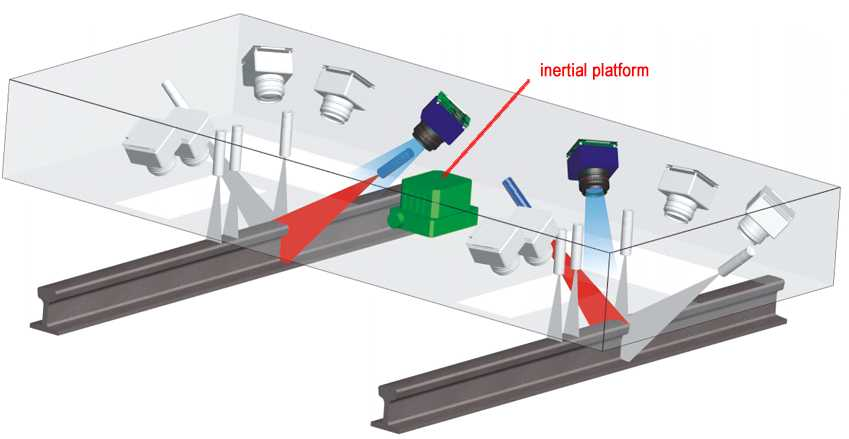 inertial platform